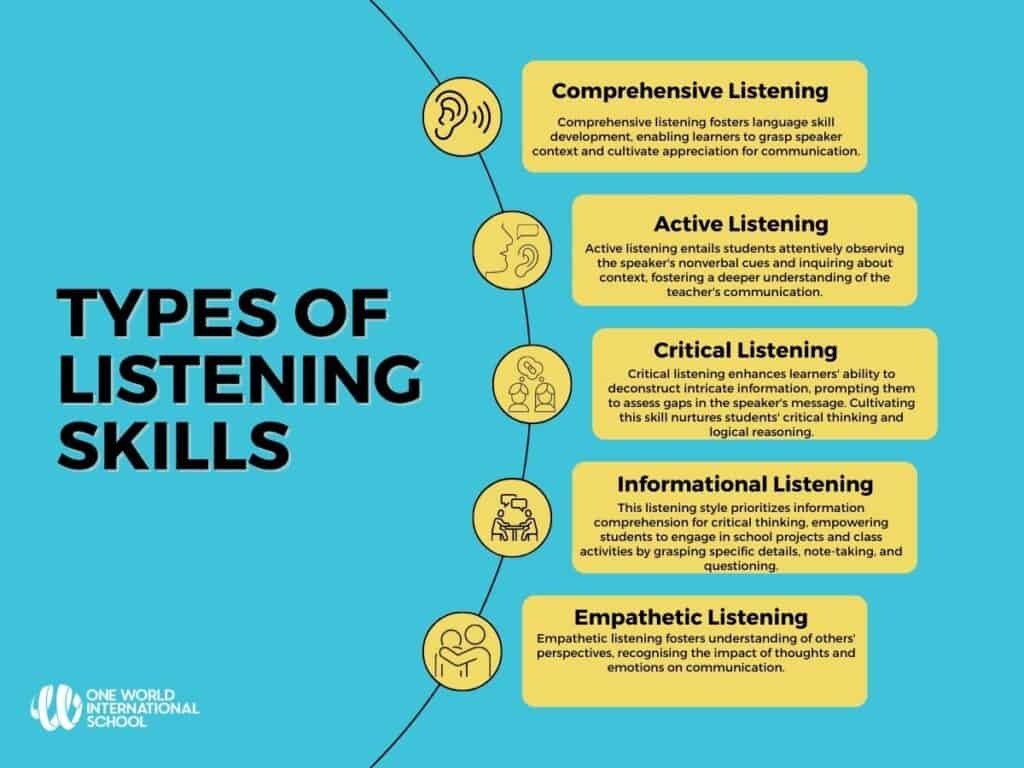 TYPES OF LISTENING SKILLS

Comprehensive Listening

Comprehensive listening fosters language skill development, enabling learners to grasp speaker context and cultivate appreciation for communication.

Active Listening

Active listening entails students attentively observing the speaker's nonverbal cues and inquiring about context, fostering a deeper understanding of the teacher's communication.

Critical Listening

Critical listening enhances learners' ability to deconstruct intricate information, prompting them to assess gaps in the speaker's message. Cultivating this skill nurtures students' critical thinking and logical reasoning.

Informational Listening

This listening style prioritizes information comprehension for critical thinking, empowering students to engage in school projects and class activities by grasping specific details, note-taking, and questioning.

Empathetic Listening

Empathetic listening fosters understanding of others' perspectives, recognising the impact of thoughts and emotions on communication.

ONE WORLD INTERNATIONAL SCHOOL