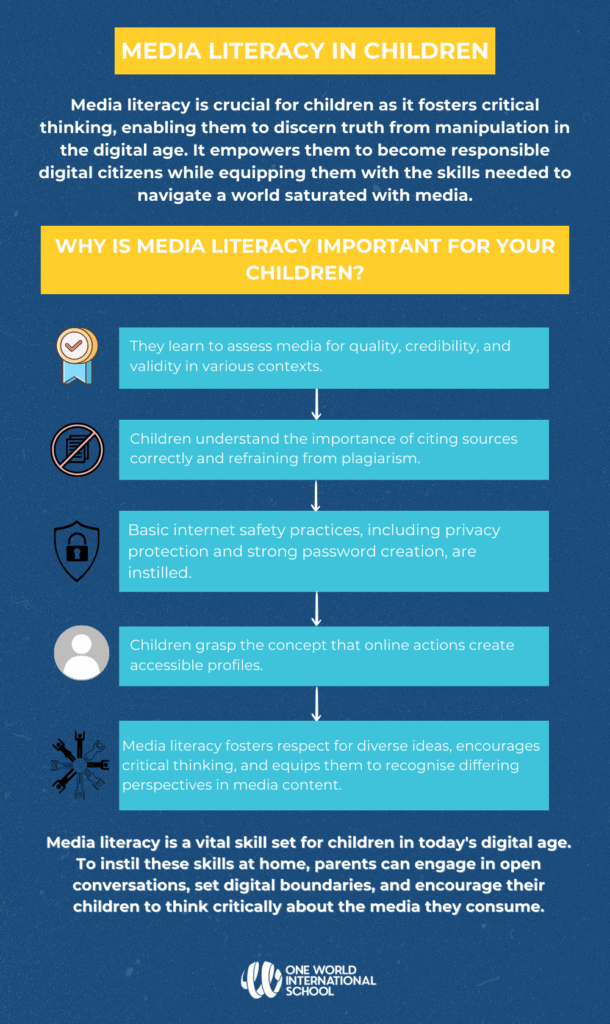 MEDIA LITERACY IN CHILDREN

Media literacy is crucial for children as it fosters critical thinking, enabling them to discern truth from manipulation in the digital age. It empowers them to become responsible digital citizens while equipping them with the skills needed to navigate a world saturated with media.

WHY IS MEDIA LITERACY IMPORTANT FOR YOUR CHILDREN?

They learn to assess media for quality, credibility, and validity in various contexts.

Children understand the importance of citing sources correctly and refraining from plagiarism.

Basic internet safety practices, including privacy protection and strong password creation, are instilled.

Children grasp the concept that online actions create accessible profiles.

Media literacy fosters respect for diverse ideas, encourages critical thinking, and equips them to recognise differing perspectives in media content.

Media literacy is a vital skill set for children in today's digital age. To instil these skills at home, parents can engage in open conversations, set digital boundaries, and encourage their children to think critically about the media they consume.

ONE WORLD INTERNATIONAL SCHOOL