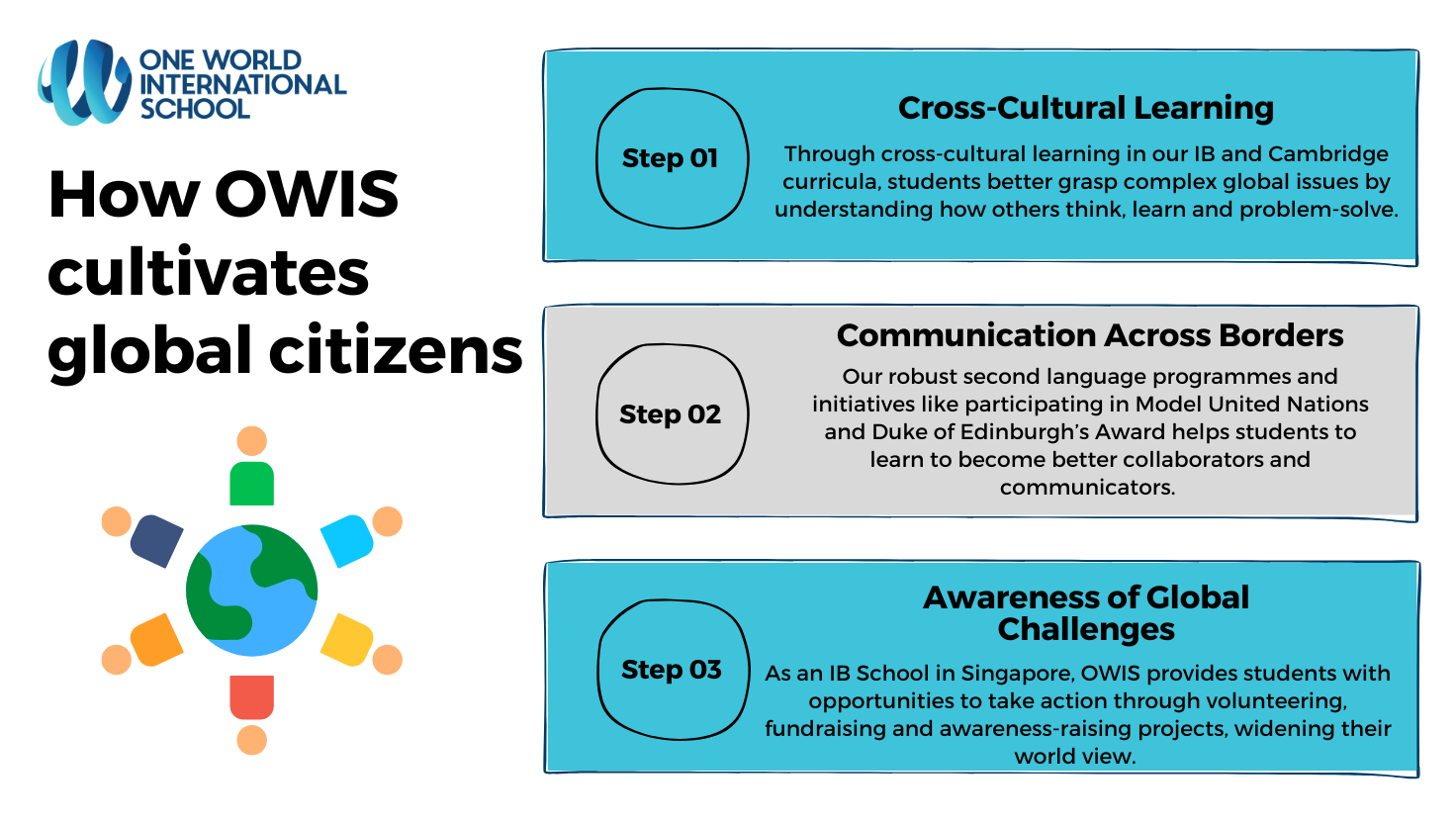 ONE WORLD INTERNATIONAL SCHOOL

How OWIS cultivates global citizens

Step 01

Cross-Cultural Learning

Through cross-cultural learning in our IB and Cambridge curricula, students better grasp complex global issues by understanding how others think, learn and problem-solve.

Step 02

Communication Across Borders

Our robust second language programmes and initiatives like participating in Model United Nations and Duke of Edinburgh's Award helps students to learn to become better collaborators and communicators.

Step 03

Awareness of Global Challenges

As an IB School in Singapore, OWIS provides students with opportunities to take action through volunteering, fundraising and awareness-raising projects, widening their world view.